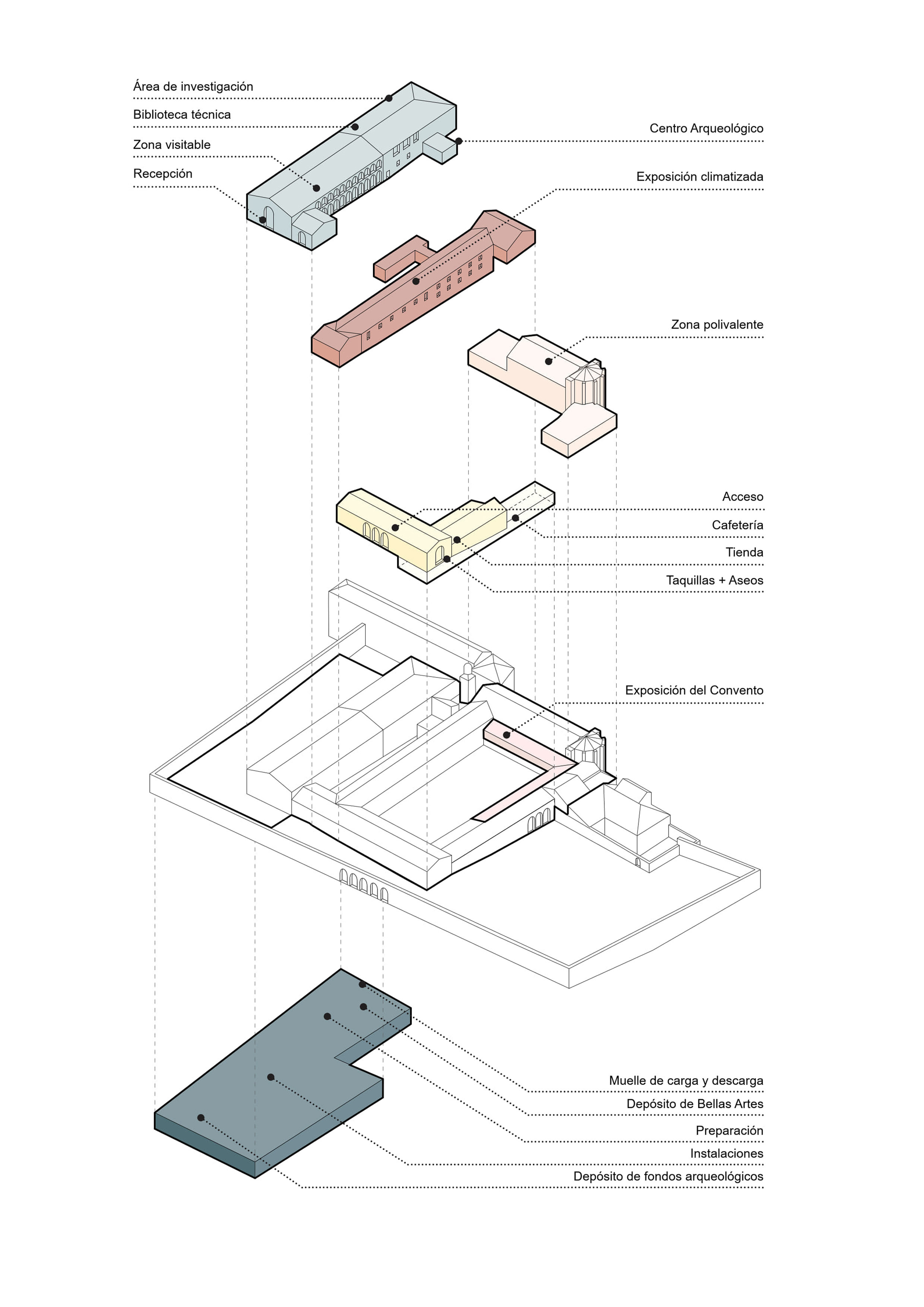 Área de investigación

Biblioteca técnica

Zona visitable

Recepción

Centro Arqueológico

Exposición climatizada

Zona polivalente

Acceso

Cafetería

Tienda

Taquillas + Aseos

Exposición del Convento

Muelle de carga y descarga

Depósito de Bellas Artes

Preparación

Instalaciones

Depósito de fondos arqueológicos