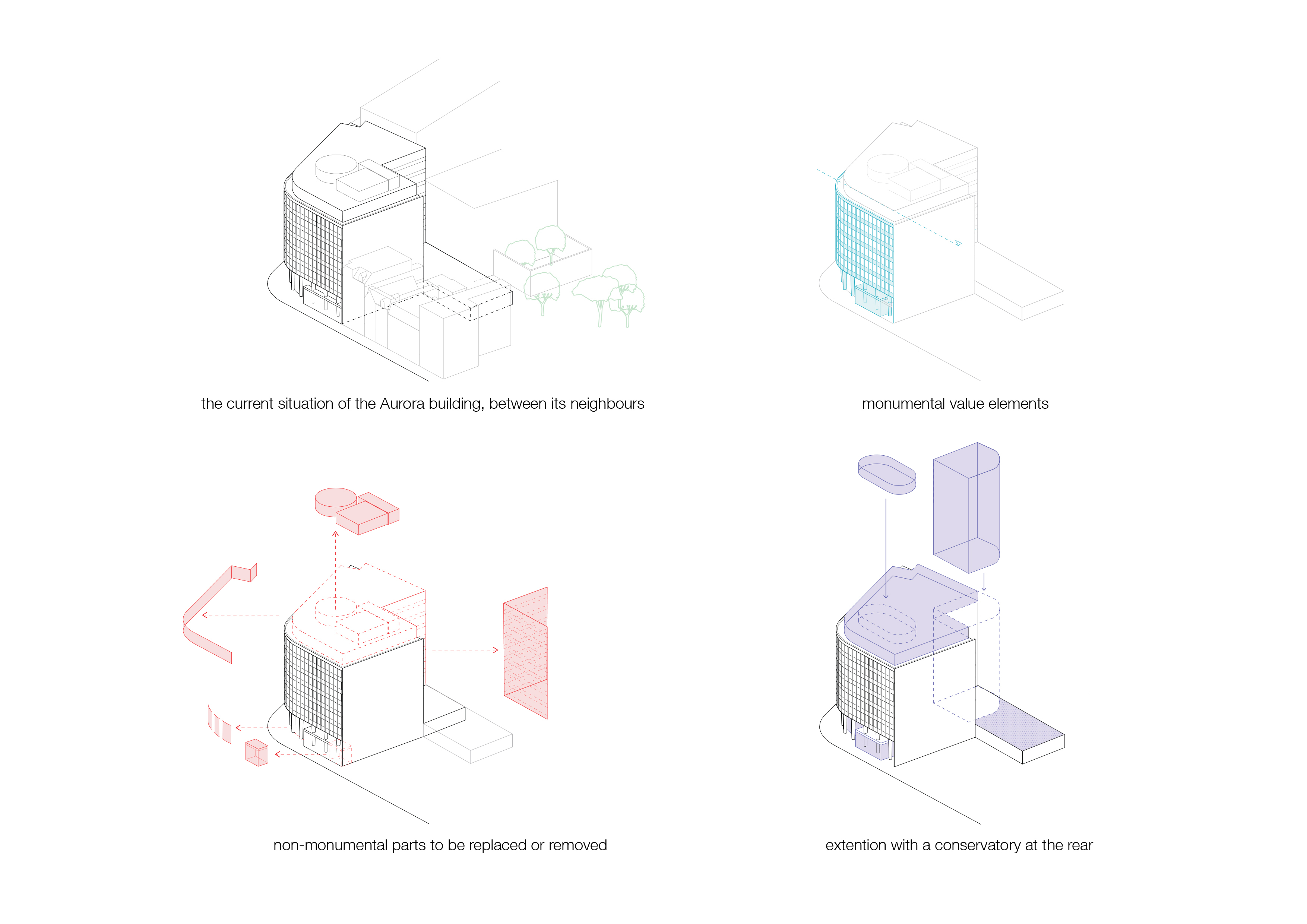 the current situation of the Aurora building, between its neighbours

monumental value elements

non-monumental parts to be replaced or removed

extention with a conservatory at the rear