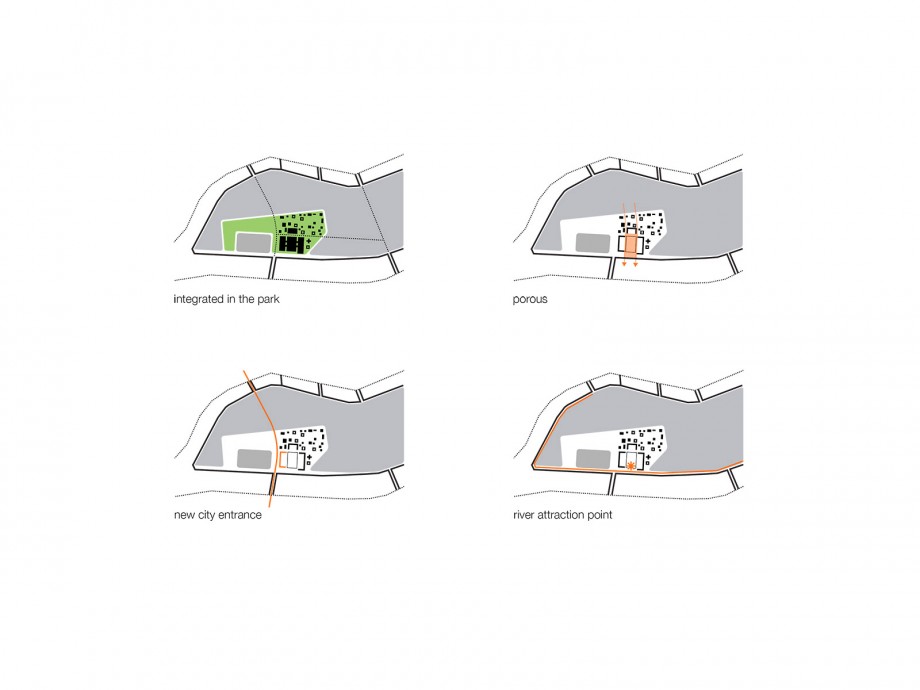 integrated in the park

porous

new city entrance

river attraction point