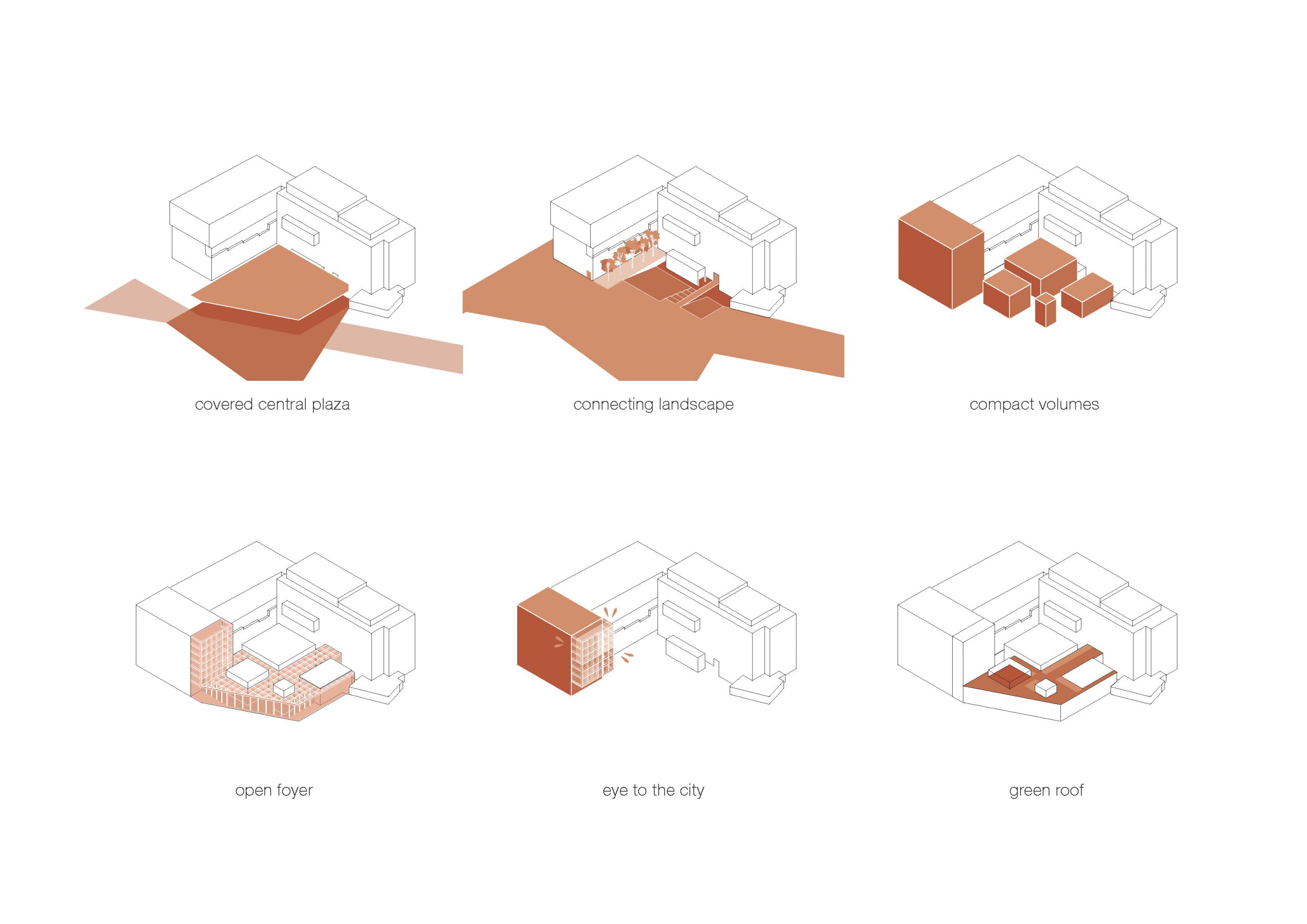 covered central plaza

connecting landscape

compact volumes

open foyer

eye to the city

green roof