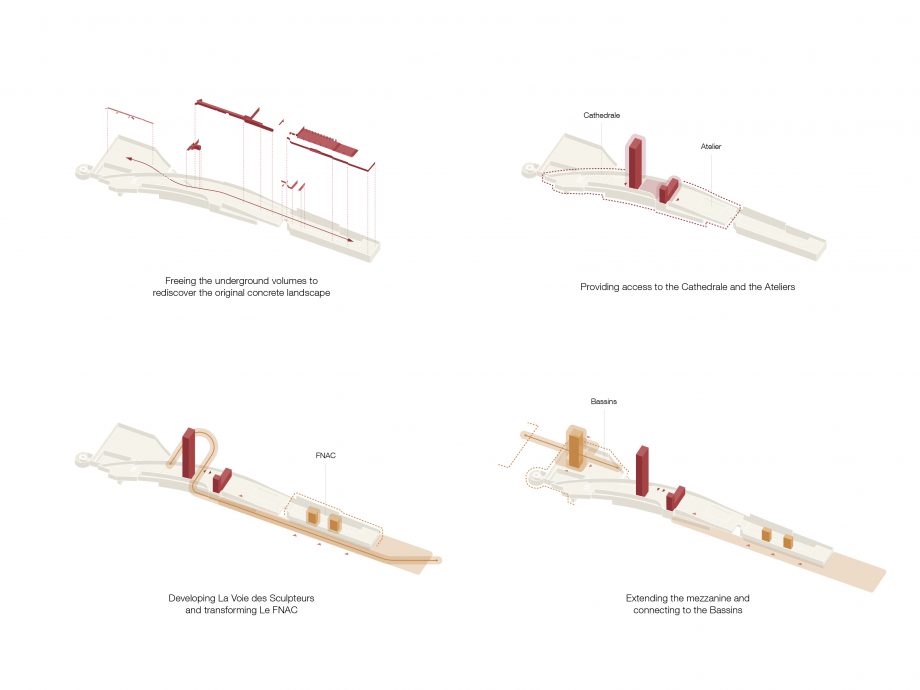 Freeing the underground volumes to rediscover the original concrete landscape

Cathedrale

Atelier

Providing access to the Cathedrale and the Ateliers

FNAC

Developing La Voie des Sculpteurs and transforming Le FNAC

Bassins

Extending the mezzanine and connecting to the Bassins