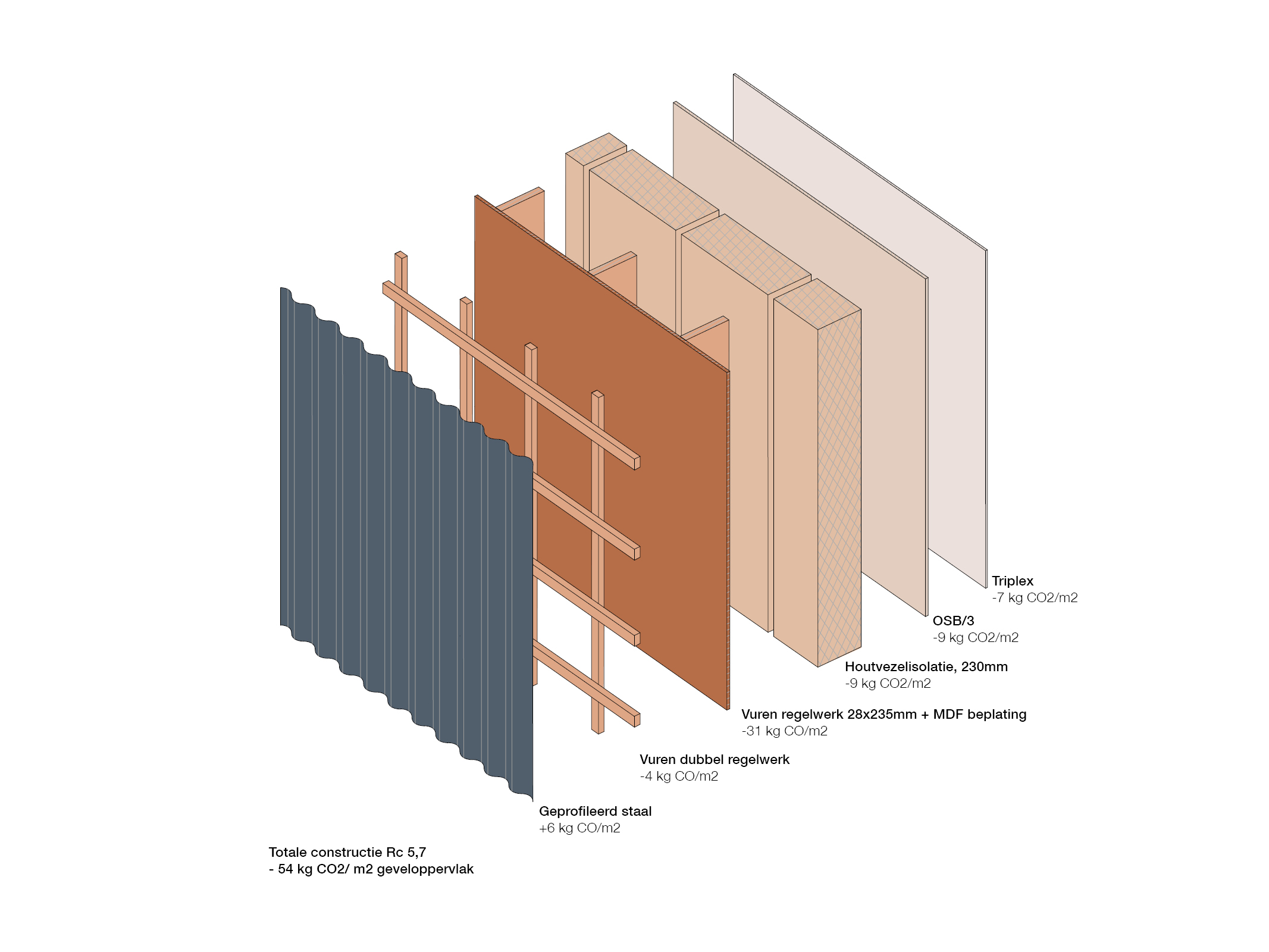 Triplex
-7 kg CO2/m2

OSB/3
-9 kg CO2/m2

Houtvezelisolatie, 230mm
-9 kg CO2/m2

Vuren regelwerk 28x235mm + MDF beplating
-31 kg CO/m2

Vuren dubbel regelwerk
-4 kg CO/m2

Geprofileerd staal
+6 kg CO/m2

Totale constructie Rc 5,7
- 54 kg CO2/ m2 geveloppervlak