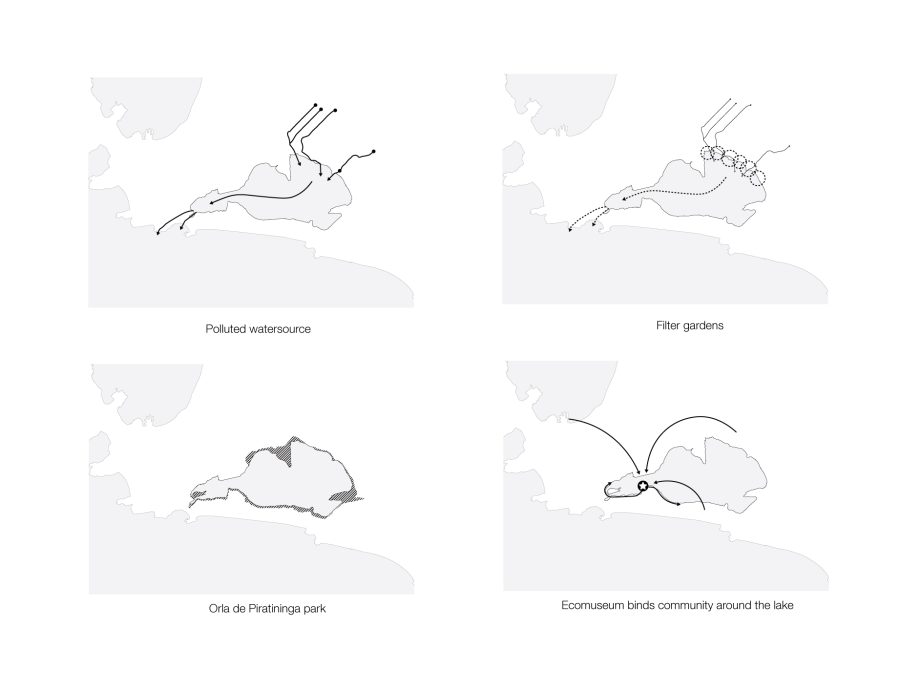 Polluted watersource

Filter gardens

Orla de Piratininga park

Ecomuseum binds community around the lake