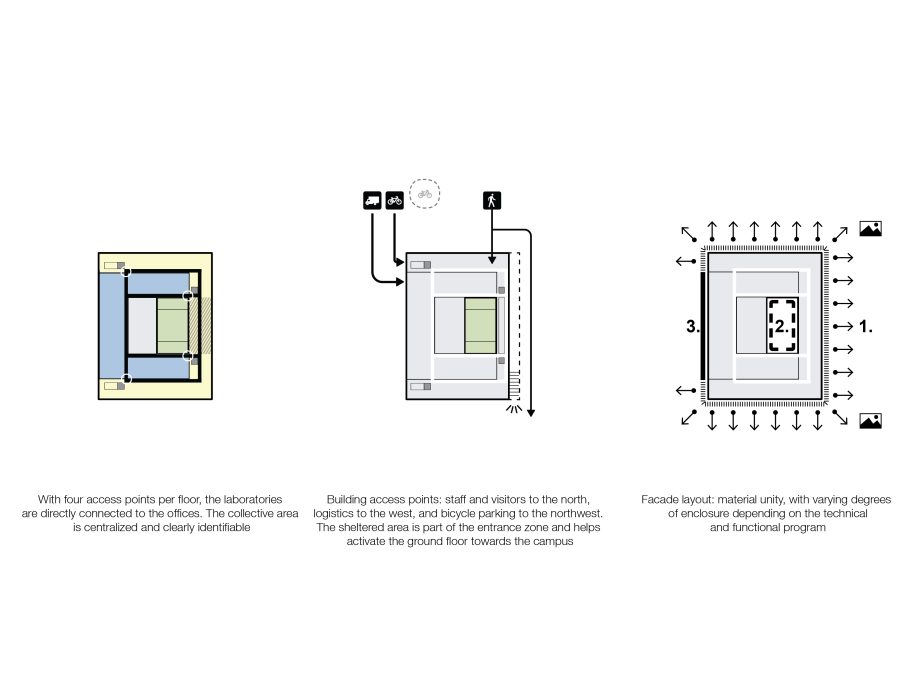 3.

2.

1.

With four access points per floor, the laboratories are directly connected to the offices. The collective area is centralized and clearly identifiable

Building access points: staff and visitors to the north, logistics to the west, and bicycle parking to the northwest. The sheltered area is part of the entrance zone and helps activate the ground floor towards the campus

Facade layout: material unity, with varying degrees of enclosure depending on the technical and functional program