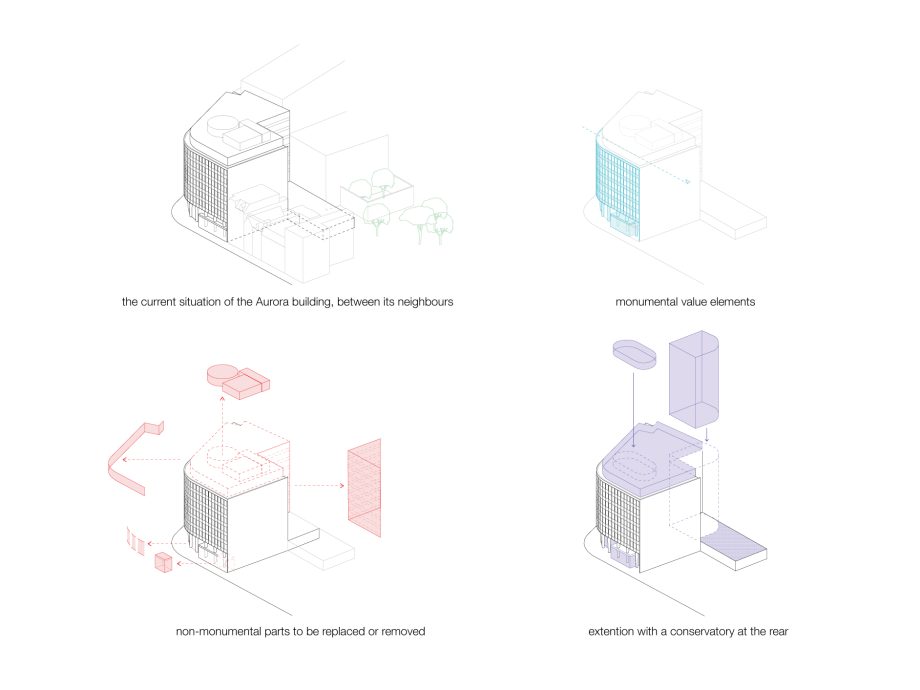 the current situation of the Aurora building, between its neighbours

monumental value elements

non-monumental parts to be replaced or removed

extention with a conservatory at the rear